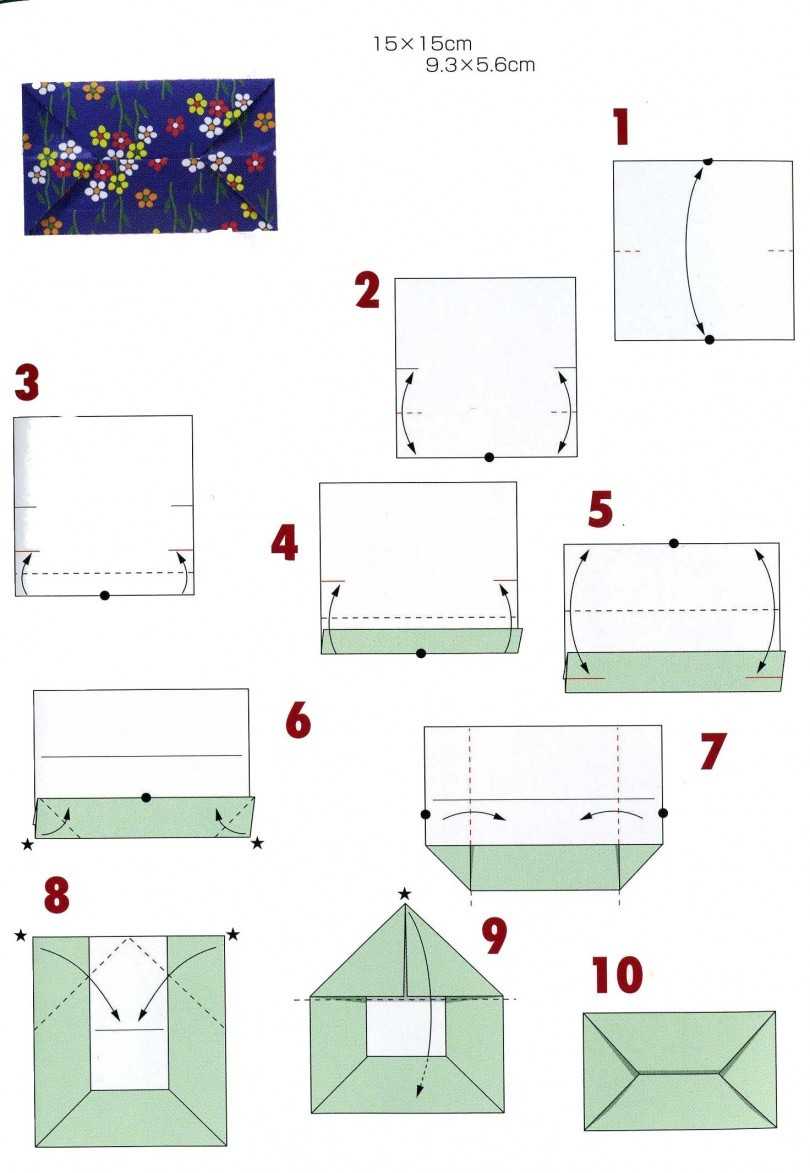 15×15cm
9.3×5.6cm

1

2

3

4

5

6

7

8

9

10