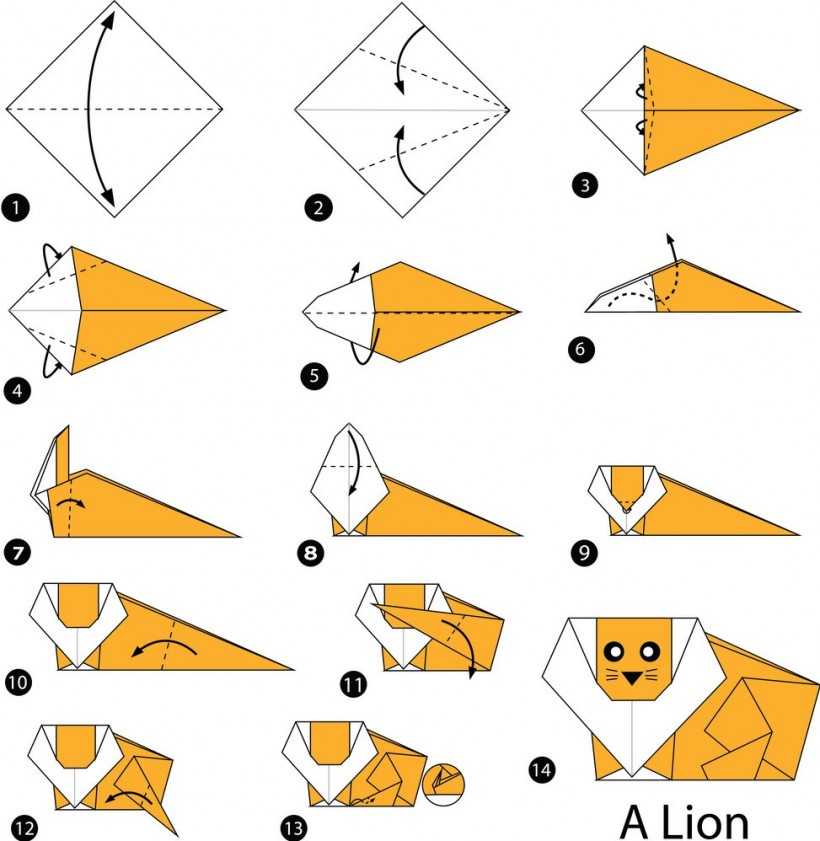 1
2
3
4
5
6
7
8
9
10
11
12
13
14
A Lion