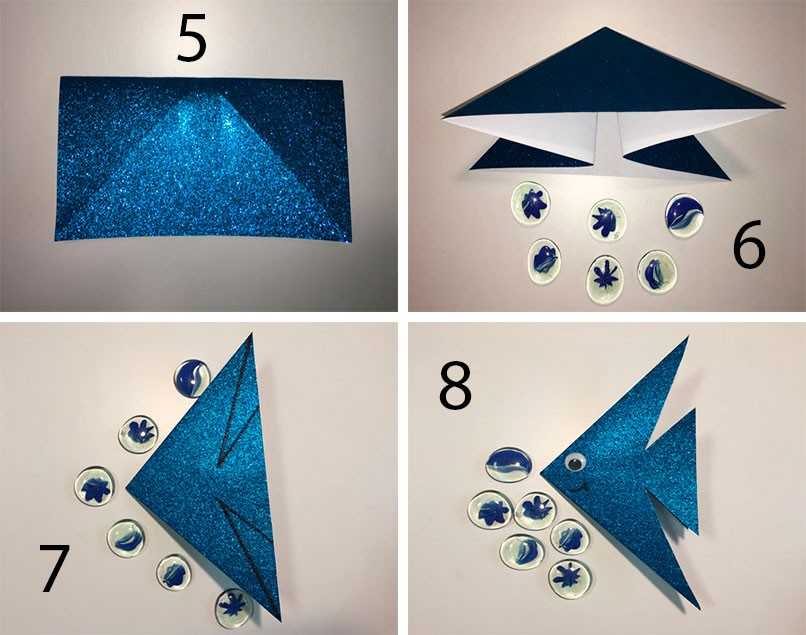 5

6

7

8