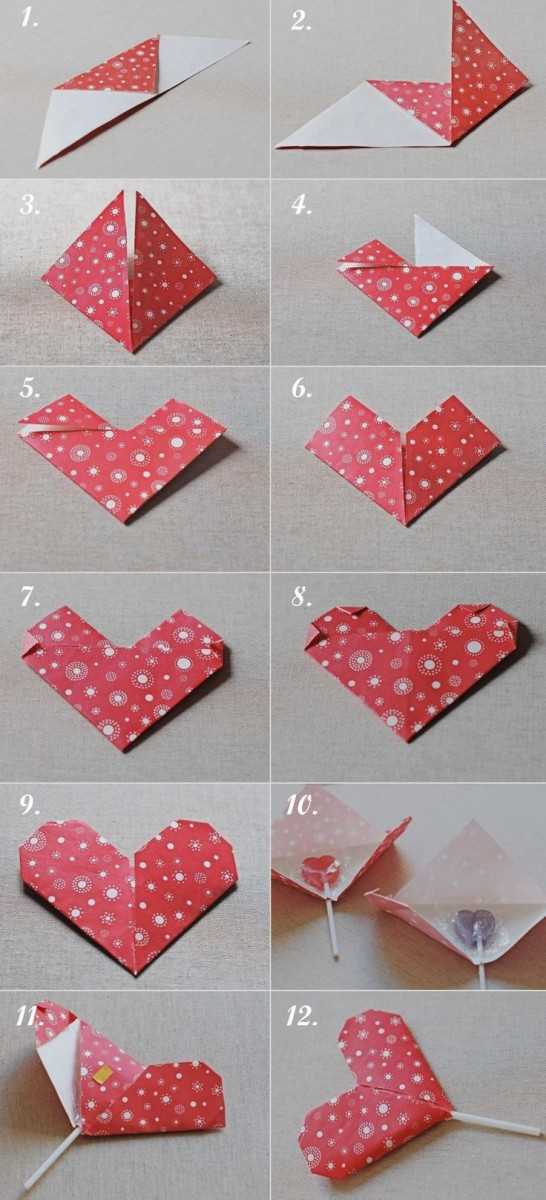 1.
2.
3.
4.
5.
6.
7.
8.
9.
10.
11.
12.