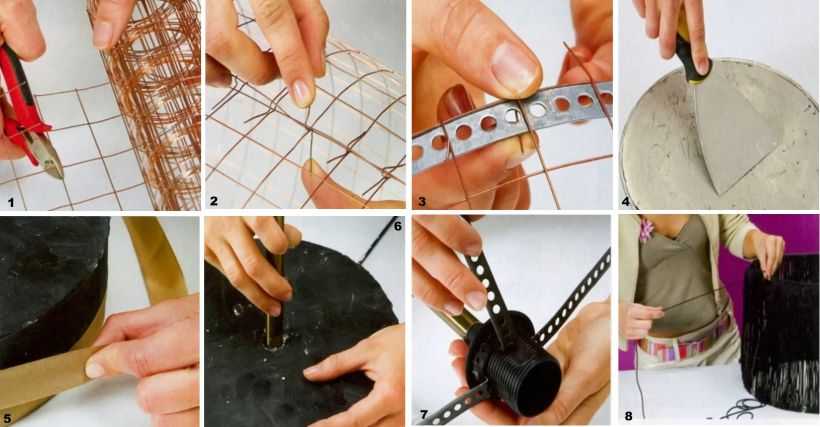 1
2
3
4
5
6
7
8