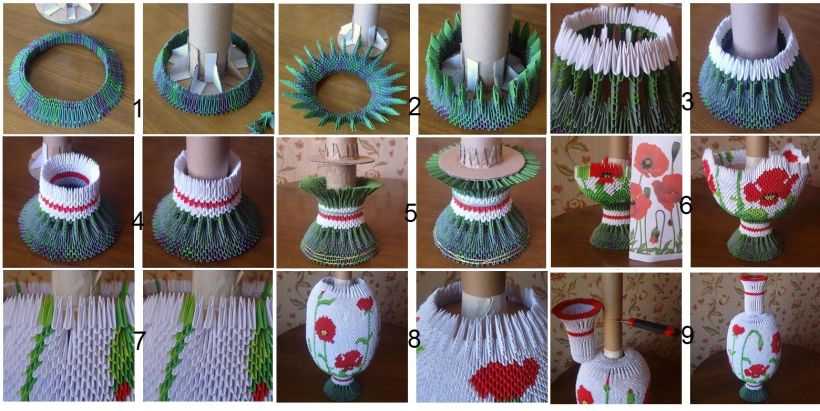 1
2
3
4
5
6
7
8
9