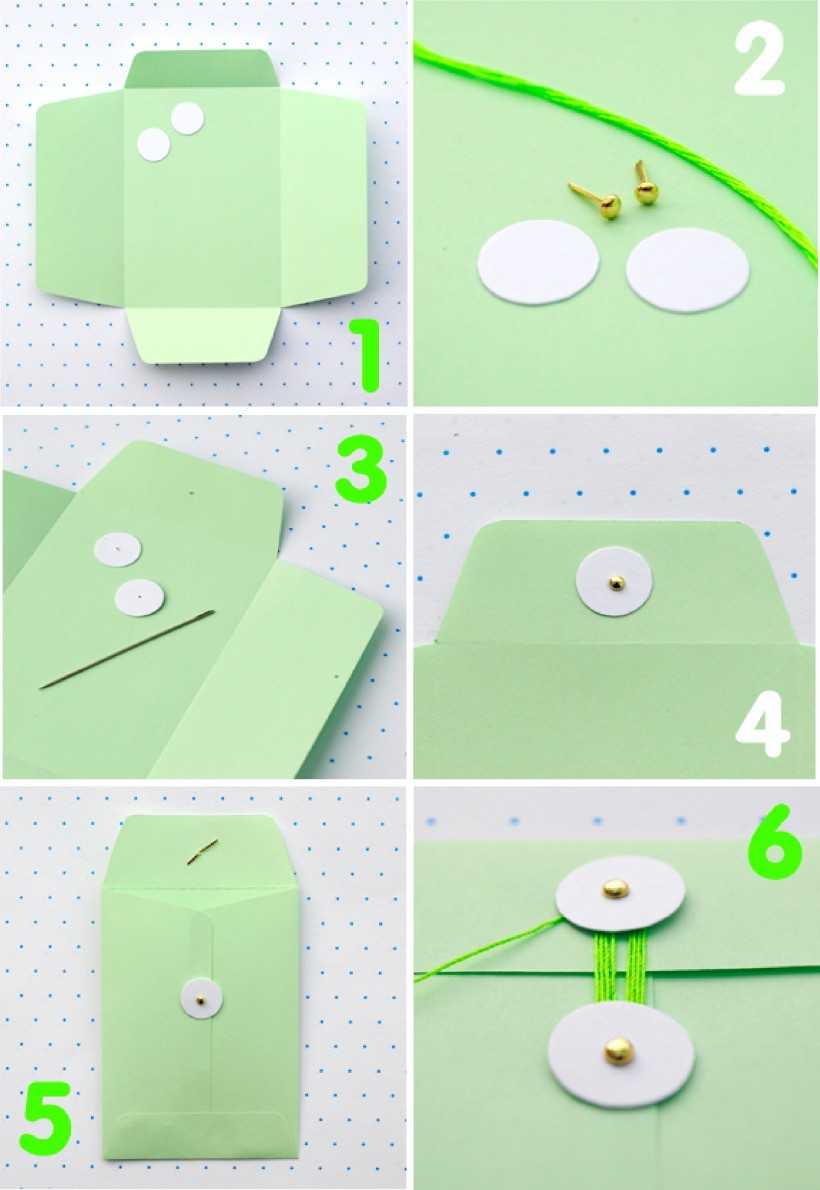 1

2

3

4

5

6