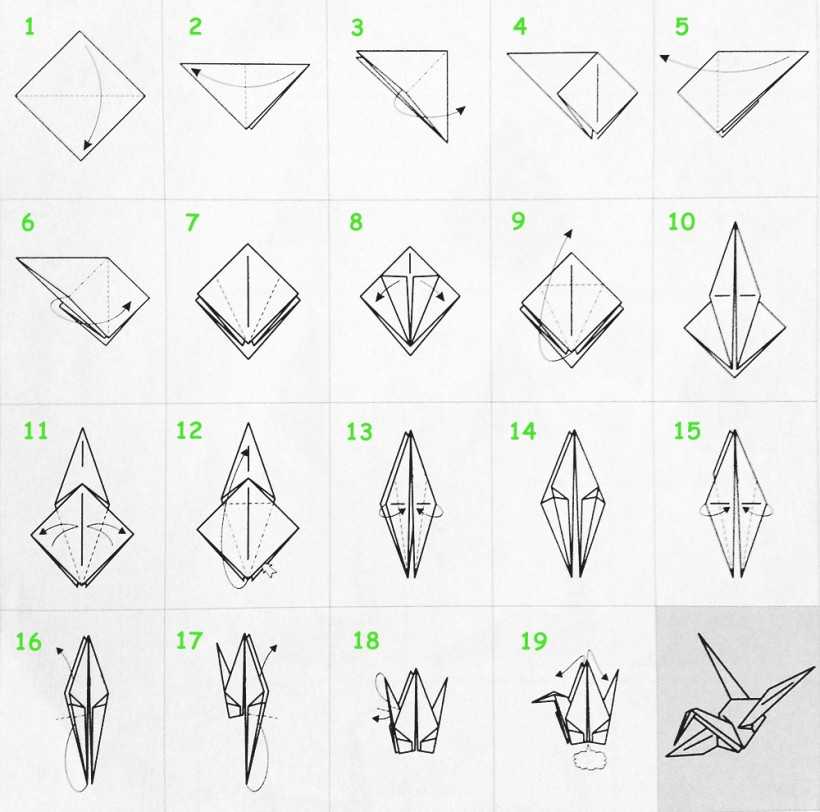 1 2 3 4 5

6 7 8 9 10

11 12 13 14 15

16 17 18 19