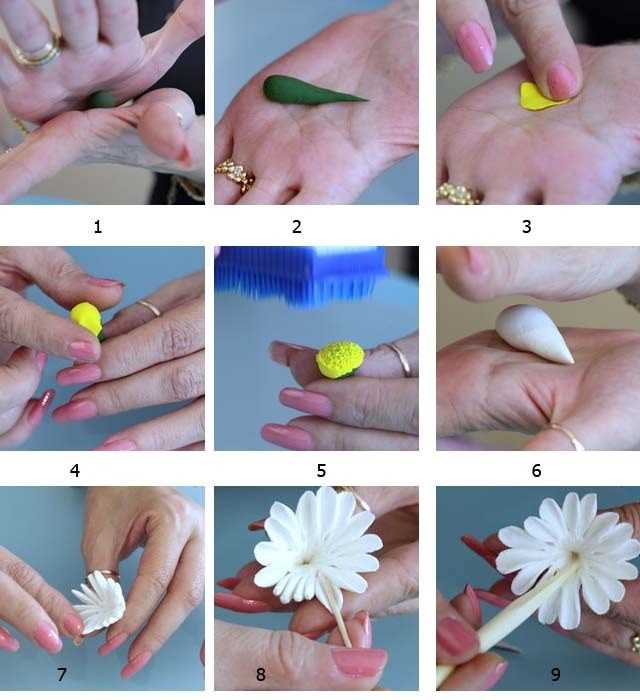 1

2

3

4

5

6

7

8

9