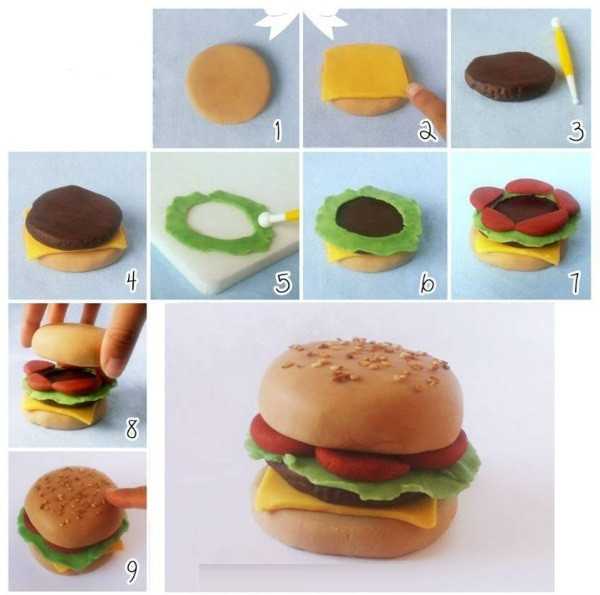 1
2
3
4
5
6
7
8
9